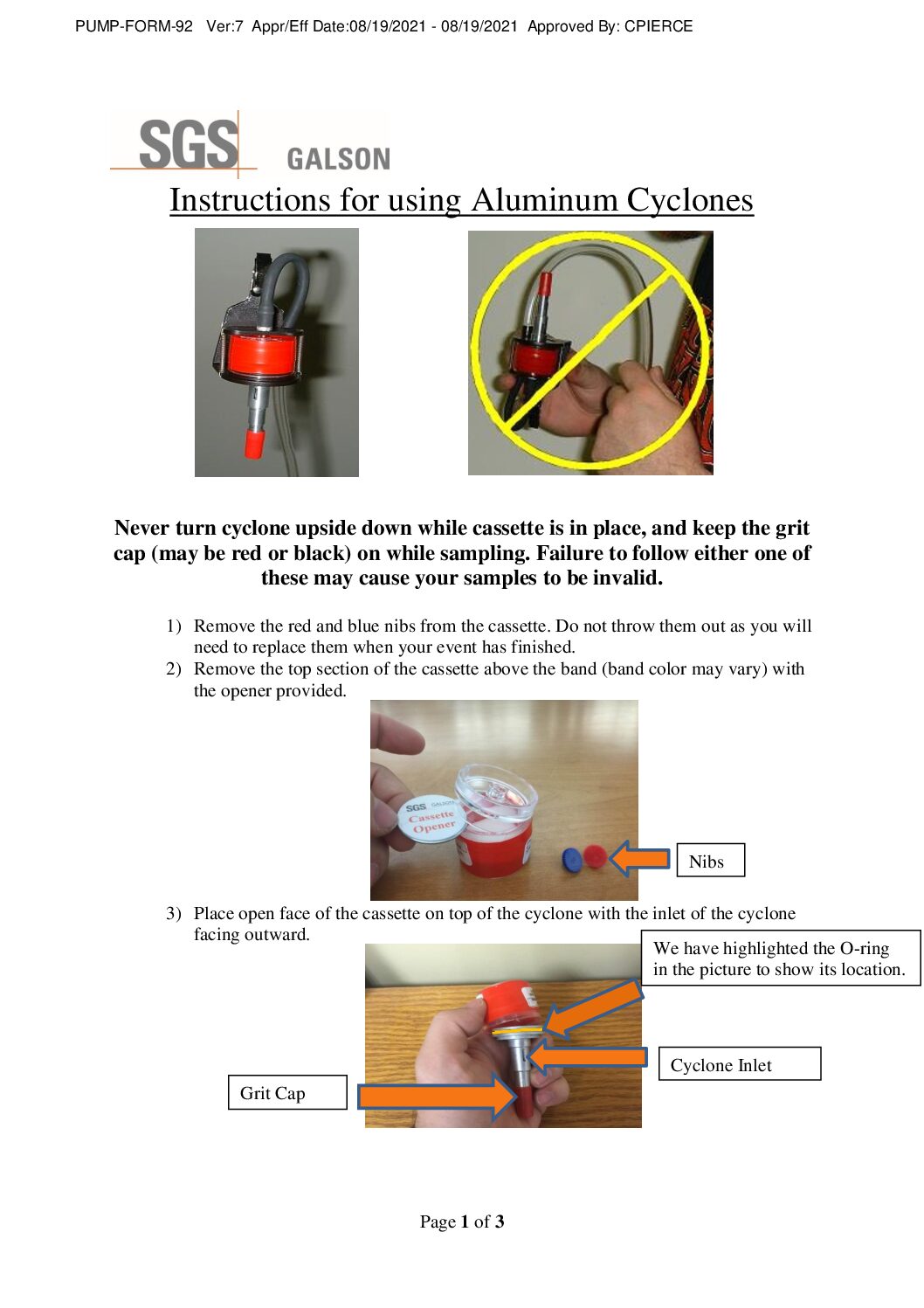 PUMP-FORM-92 Ver:7 Appr/Eff Date:08/19/2021 - 08/19/2021 Approved By: CPIERCE

SGS GALSON

Instructions for using Aluminum Cyclones

Never turn cyclone upside down while cassette is in place, and keep the grit cap (may be red or black) on while sampling. Failure to follow either one of these may cause your samples to be invalid.

1) Remove the red and blue nibs from the cassette. Do not throw them out as you will need to replace them when your event has finished.
2) Remove the top section of the cassette above the band (band color may vary) with the opener provided.

SGS GALSON Cassette Opener

Nibs

3) Place open face of the cassette on top of the cyclone with the inlet of the cyclone facing outward.

We have highlighted the O-ring in the picture to show its location.

Cyclone Inlet

Grit Cap

Page 1 of 3